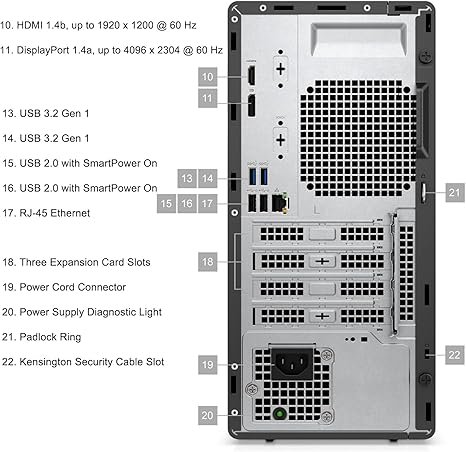 10. HDMI 1.4b, up to 1920 x 1200 @ 60 Hz

11. DisplayPort 1.4a, up to 4096 x 2304 @ 60 Hz

13. USB 3.2 Gen 1

14. USB 3.2 Gen 1

15. USB 2.0 with SmartPower On

16. USB 2.0 with SmartPower On

17. RJ-45 Ethernet

18. Three Expansion Card Slots

19. Power Cord Connector

20. Power Supply Diagnostic Light

21. Padlock Ring

22. Kensington Security Cable Slot

10

11

13 14

15 16 17

18

19

20

21

22